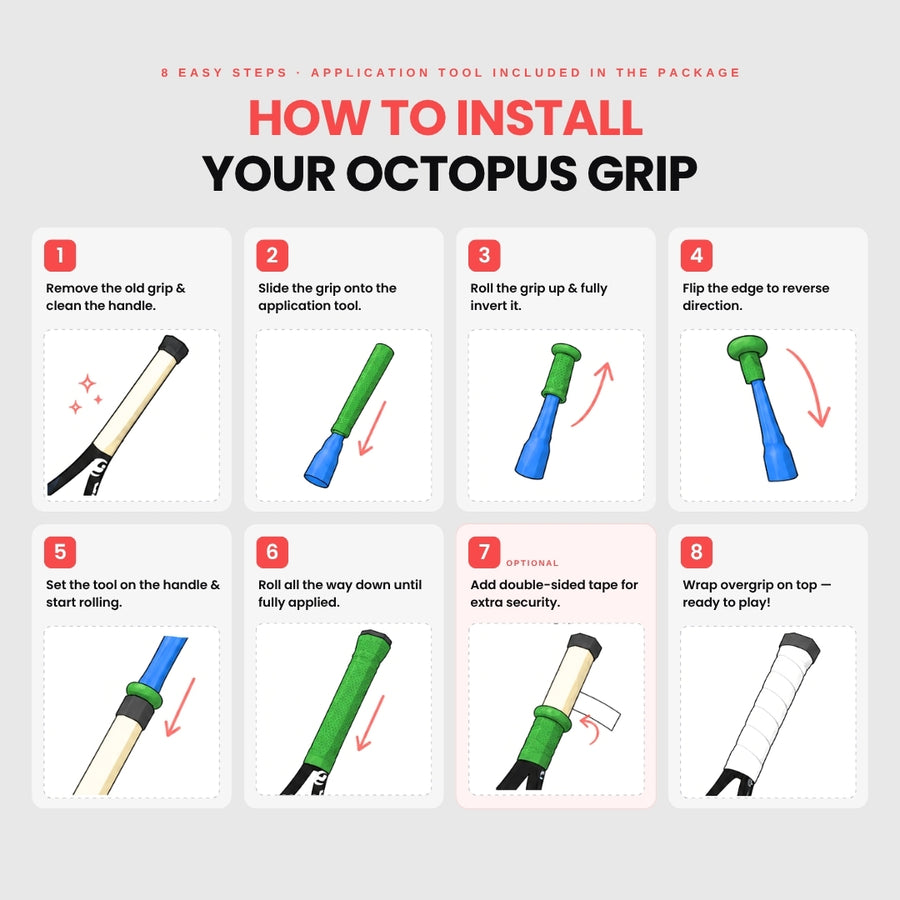 8 EASY STEPS · APPLICATION TOOL INCLUDED IN THE PACKAGE

HOW TO INSTALL
YOUR OCTOPUS GRIP

1
Remove the old grip & clean the handle.

2
Slide the grip onto the application tool.

3
Roll the grip up & fully invert it.

4
Flip the edge to reverse direction.

5
Set the tool on the handle & start rolling.

6
Roll all the way down until fully applied.

7 OPTIONAL
Add double-sided tape for extra security.

8
Wrap overgrip on top — ready to play!